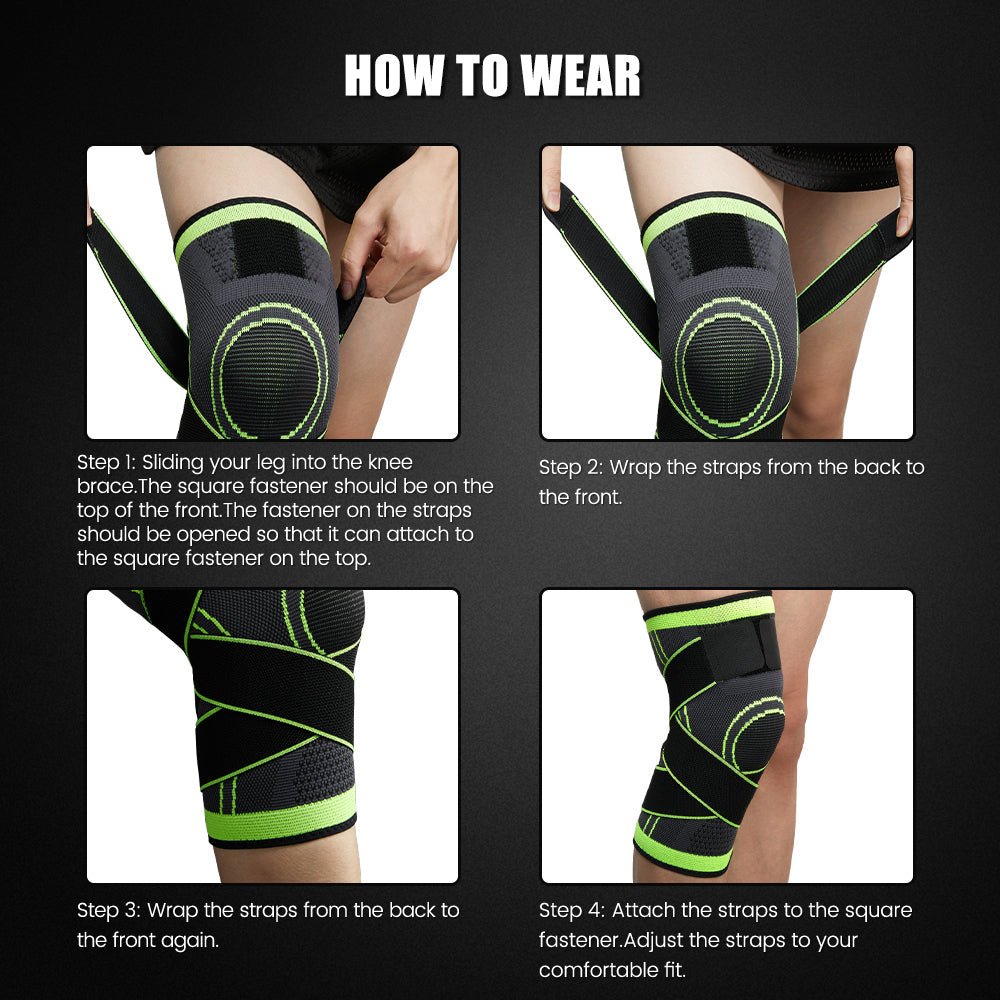 HOW TO WEAR

Step 1: Sliding your leg into the knee brace.The square fastener should be on the top of the front.The fastener on the straps should be opened so that it can attach to the square fastener on the top.

Step 2: Wrap the straps from the back to the front.

Step 3: Wrap the straps from the back to the front again.

Step 4: Attach the straps to the square fastener.Adjust the straps to your comfortable fit.